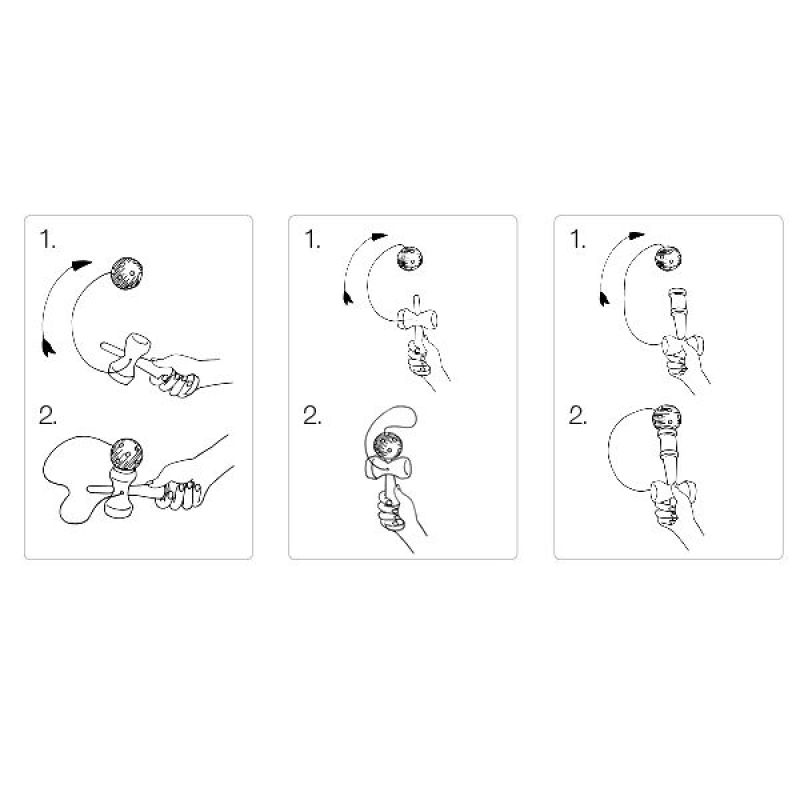 1.

2.

1.

2.

1.

2.